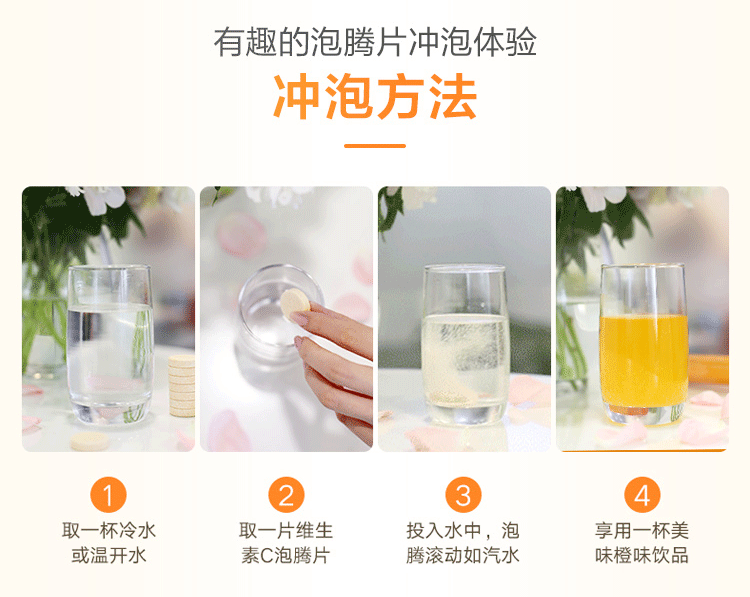 有趣的泡腾片冲泡体验

冲泡方法

1
取一杯冷水或温开水

2
取一片维生素C泡腾片

3
投入水中，泡腾滚动如汽水

4
享用一杯美味橙味饮品